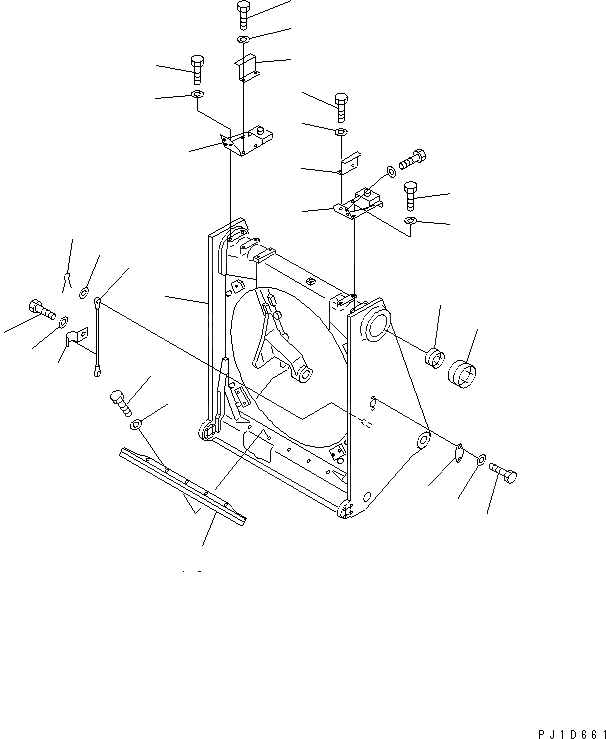 PJ1D661