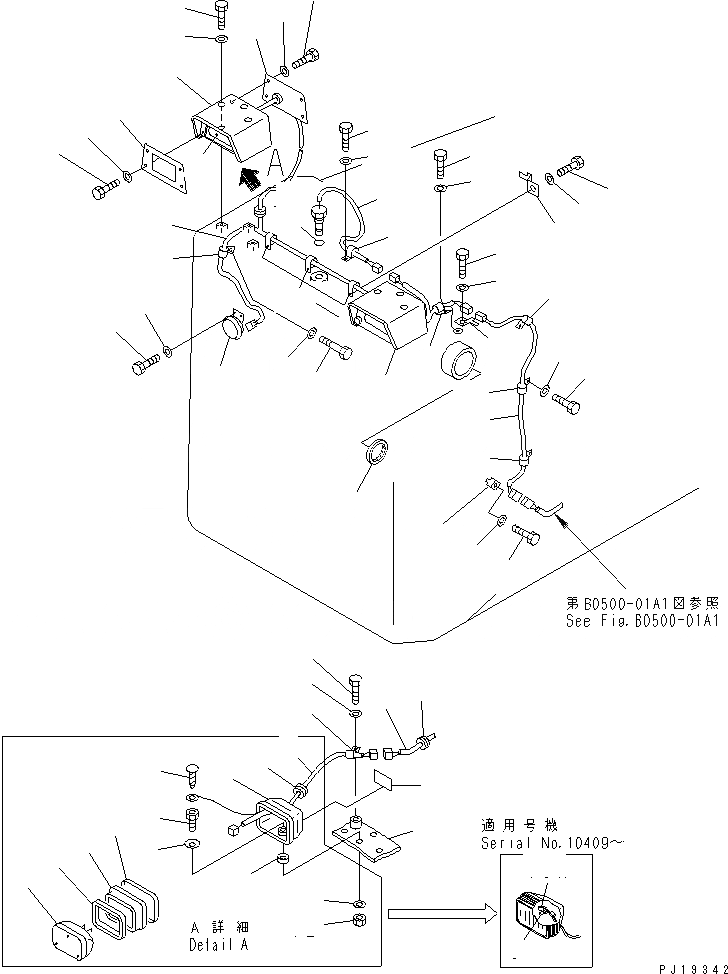 A

第B0500-01A1図参照
See Fig.B0500-01A1

適用号機
Serial No.10409～

A 詳細
Detail A

PJ19342