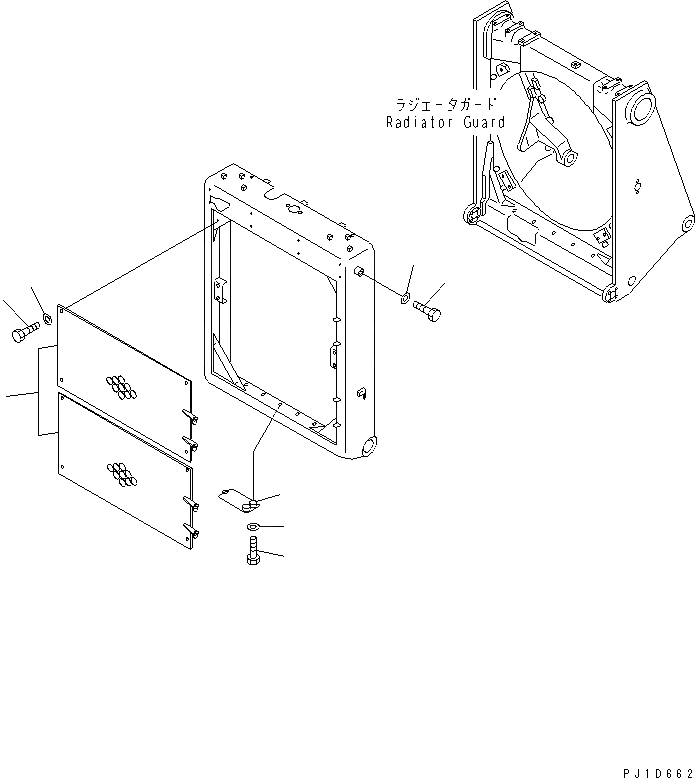 ラジエータガード
Radiator Guard

PJ1D662