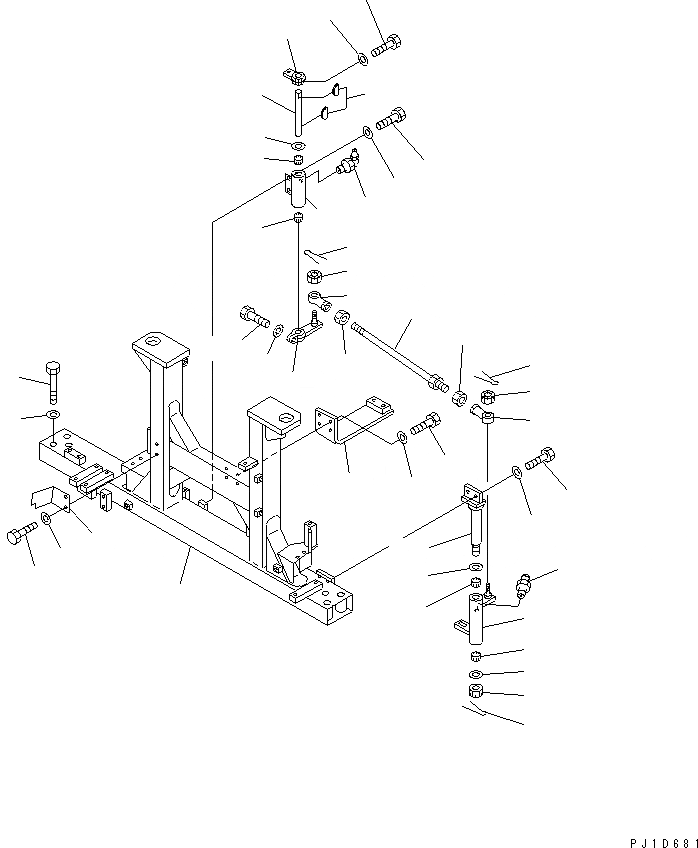 PJ1D681