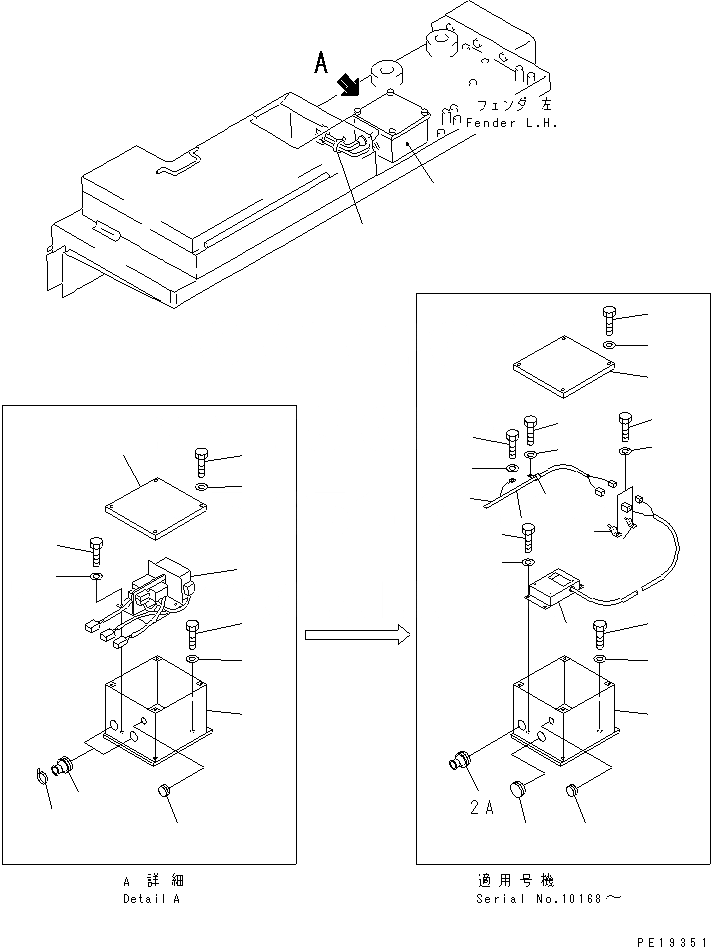 A

フェンダ 左
Fender L.H.

2A

A 詳細
Detail A

適用号機
Serial No.10168～

PE19351