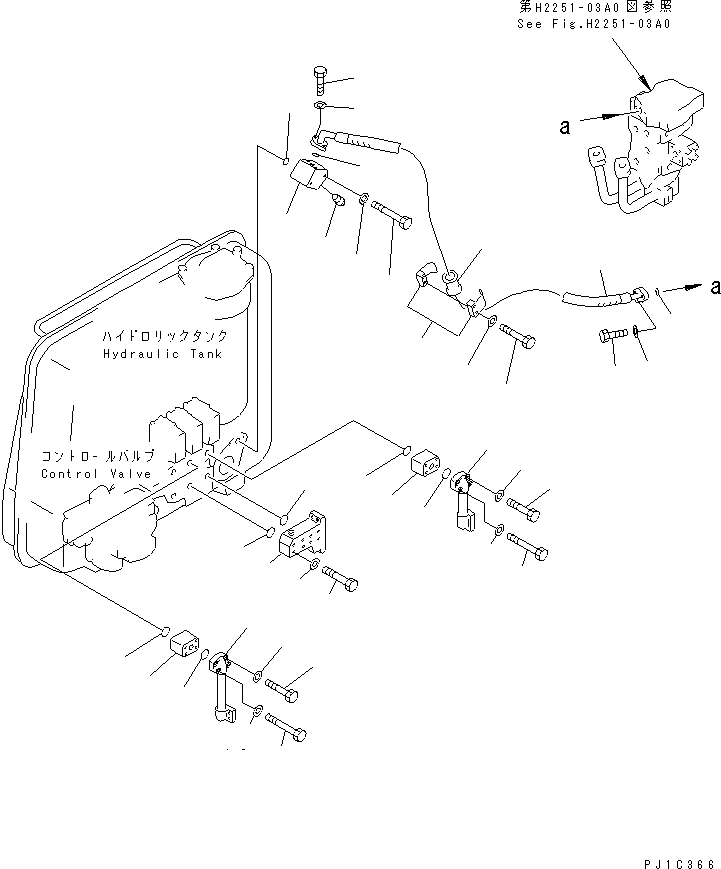 第H2251-03A0図参照
See Fig.H2251-03A0

a

a

ハイドロリックタンク
Hydraulic Tank

コントロールバルブ
Control Valve

PJ1C366