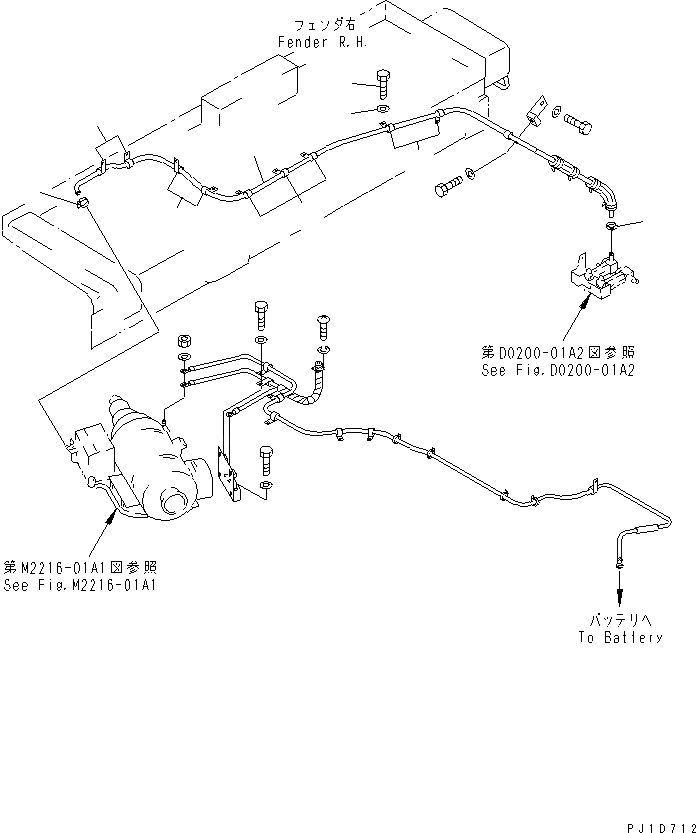 フェンダ右
Fender R.H.

第D0200-01A2図参照
See Fig.D0200-01A2

第M2216-01A1図参照
See Fig.M2216-01A1

バッテリへ
To Battery

PJ1D712