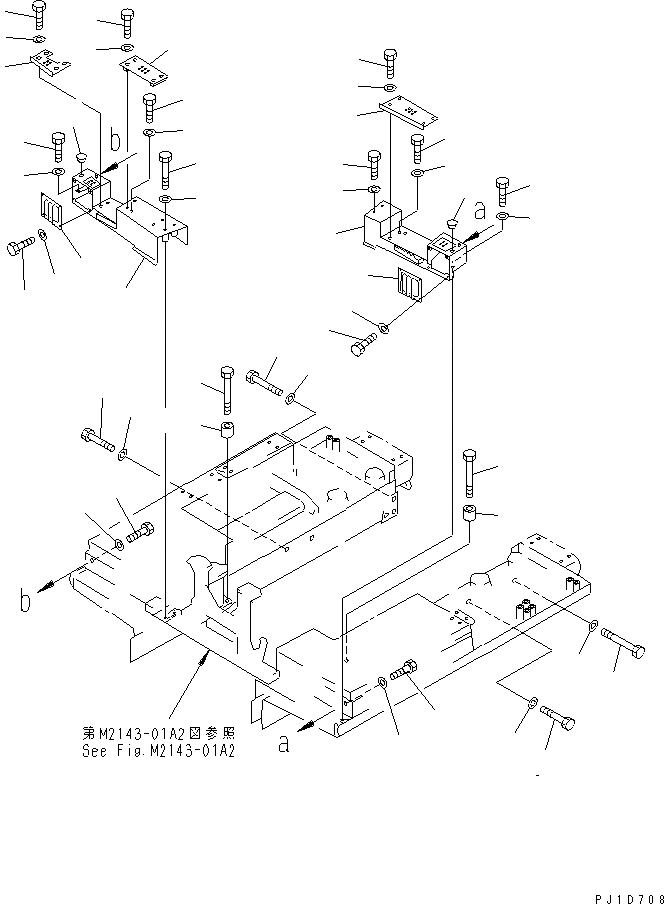 b
a
b
第M2143-01A2図参照
See Fig.M2143-01A2
a
PJ1D708