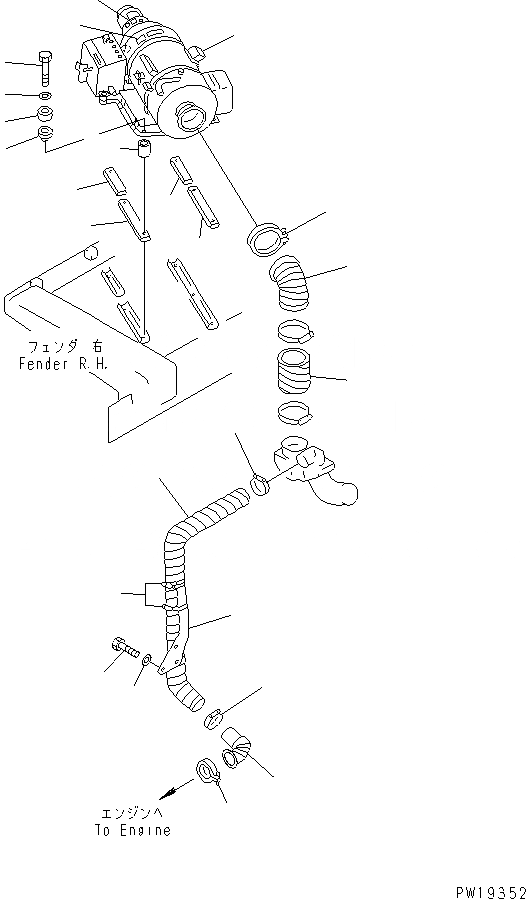 フェンダ 右
Fender R.H.

エンジンへ
To Engine

PW19352