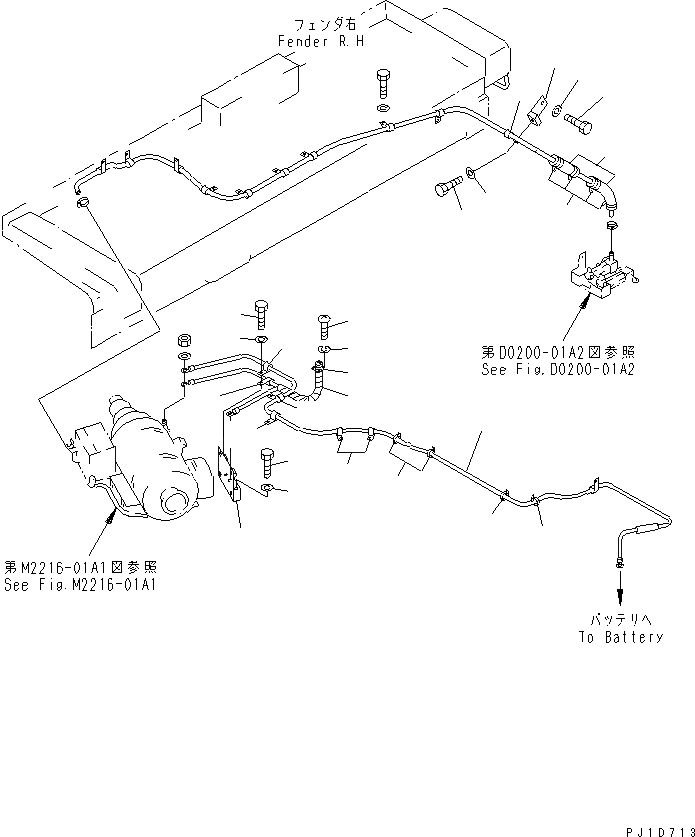 フェンダ右
Fender R.H

第D0200-01A2図参照
See Fig.D0200-01A2

第M2216-01A1図参照
See Fig.M2216-01A1

バッテリへ
To Battery

PJ1D713