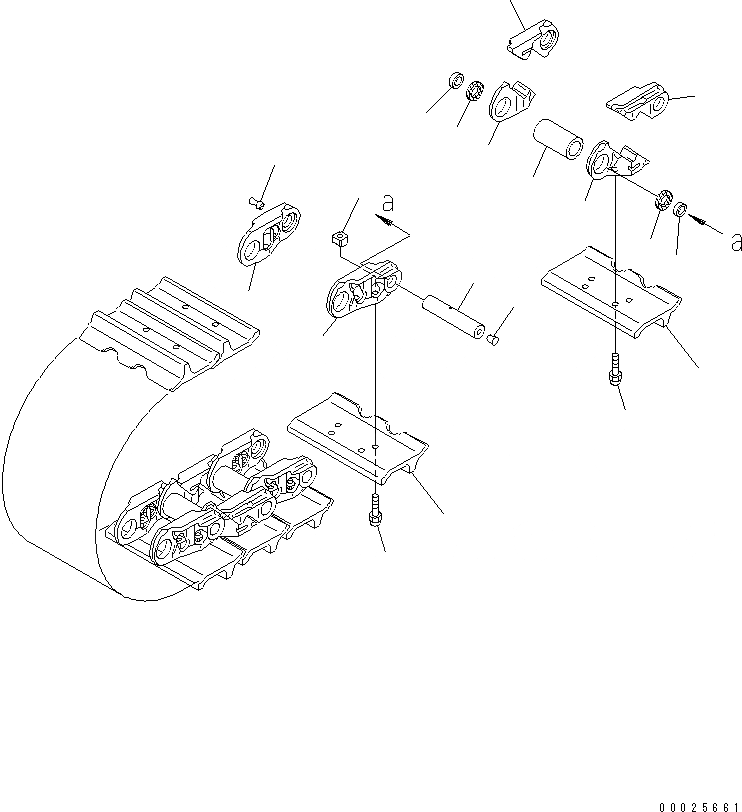 a

a

00025661