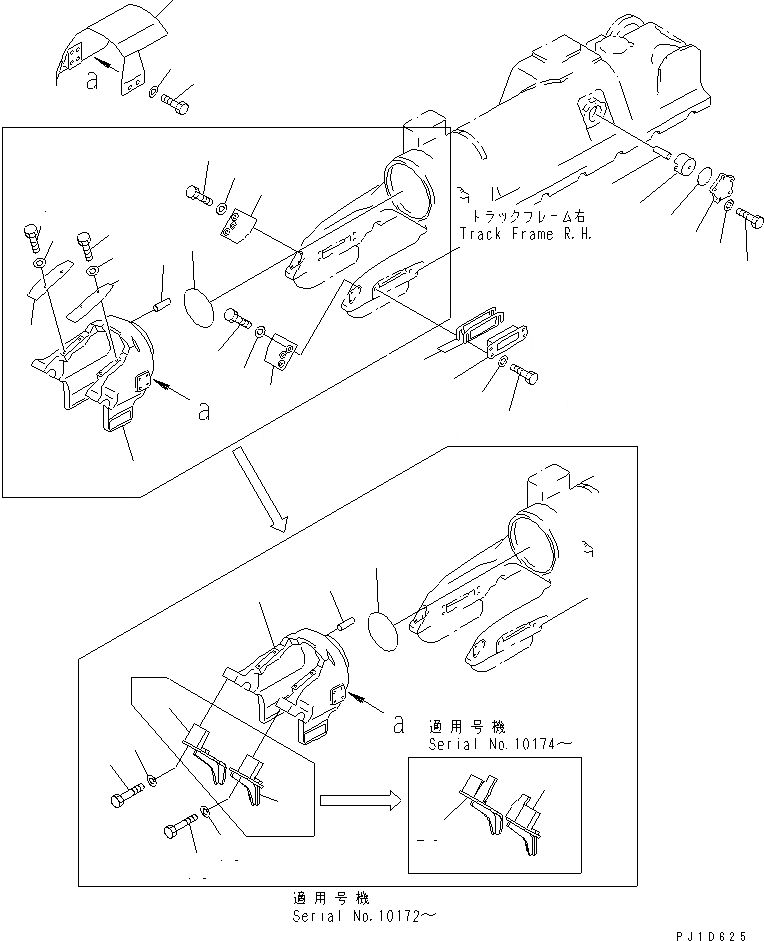 a

トラックフレーム右
Track Frame R.H.

a

a

適用号機
Serial No.10174～

適用号機
Serial No.10172～

PJ1D625