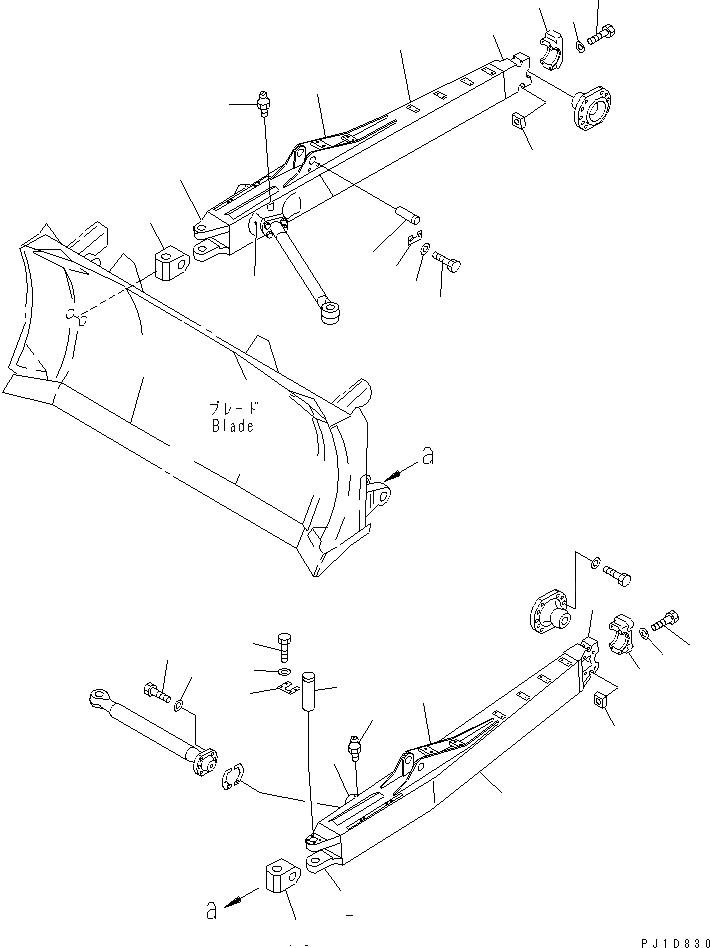 ブレード
Blade

a

a

PJ1D830