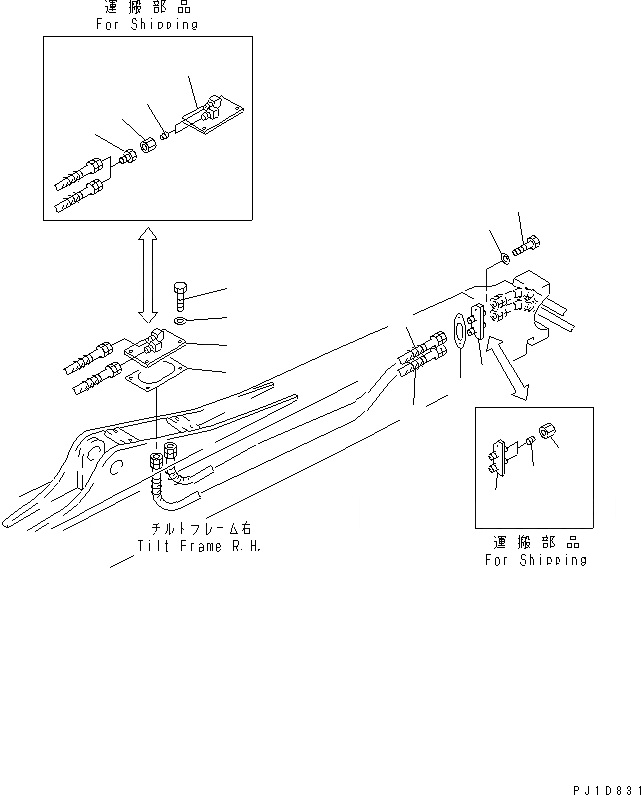 運搬部品
For Shipping

チルトフレーム右
Tilt Frame R.H.

運搬部品
For Shipping

PJ1D831