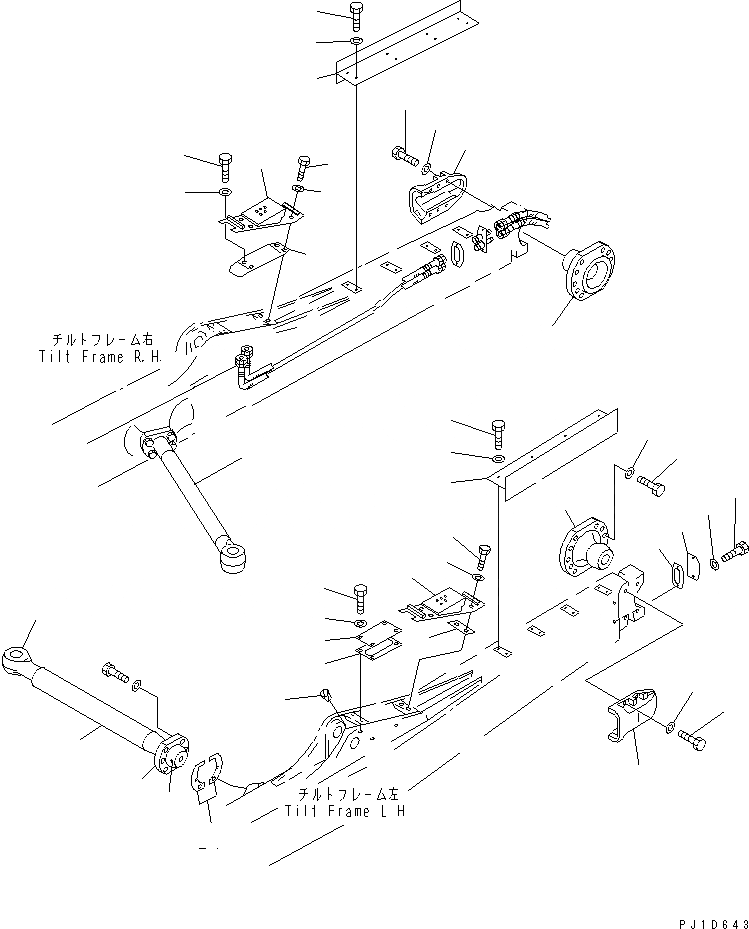 チルトフレーム右
Tilt Frame R.H.

チルトフレーム左
Tilt Frame L H

PJ1D643