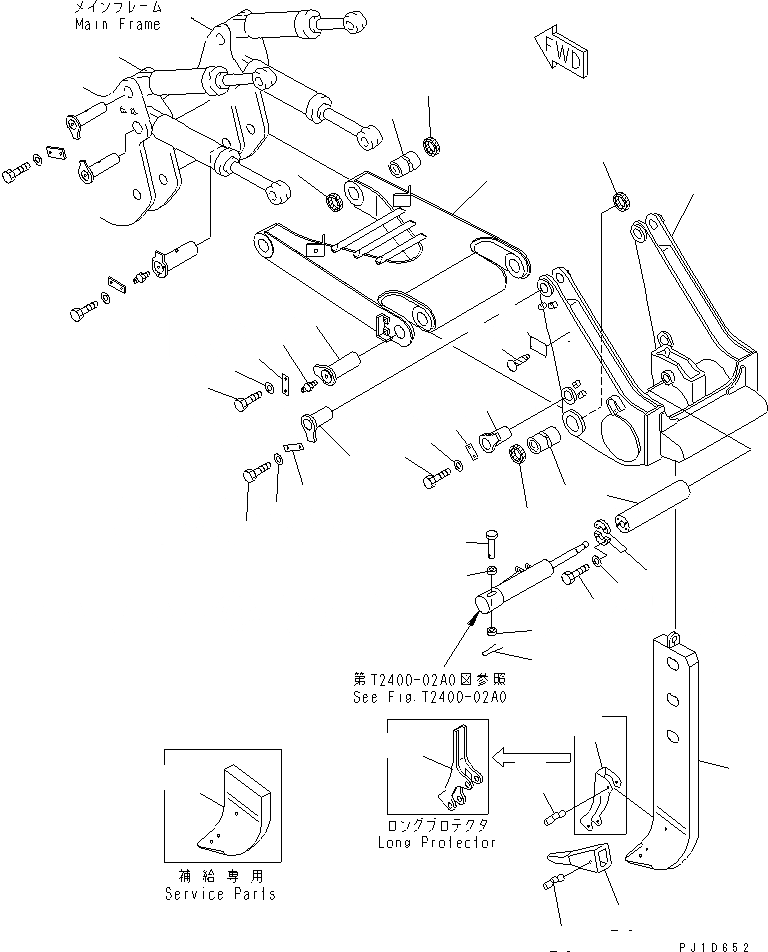 メインフレーム
Main Frame

FWD

第T2400-02A0図参照
See Fig.T2400-02A0

ロングプロテクタ
Long Protector

補給専用
Service Parts

PJ1D652