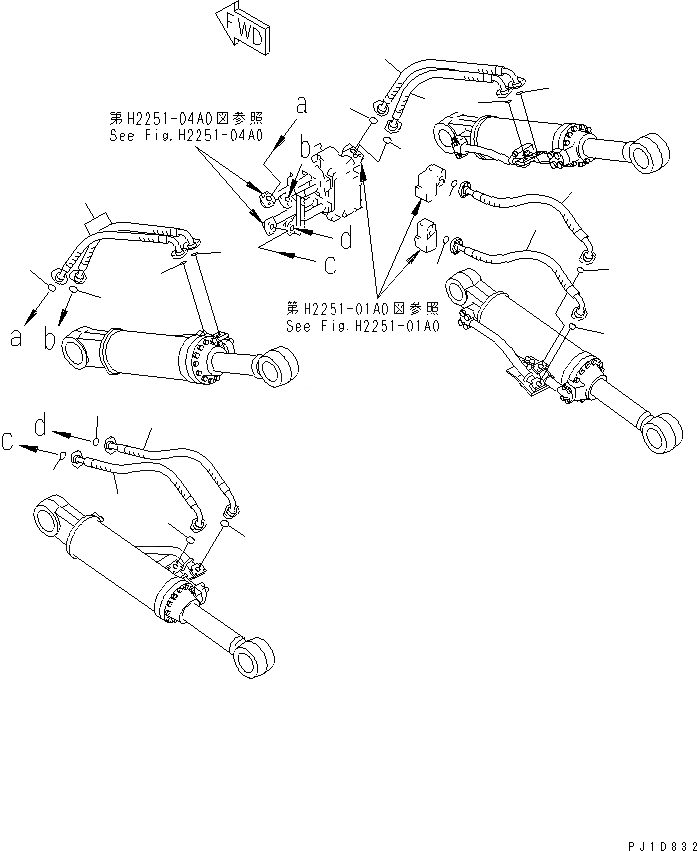 FWD

第H2251-04A0図参照
See Fig.H2251-04A0

a
b
d
c

第H2251-01A0図参照
See Fig.H2251-01A0

a
b

d
c

PJ1D832