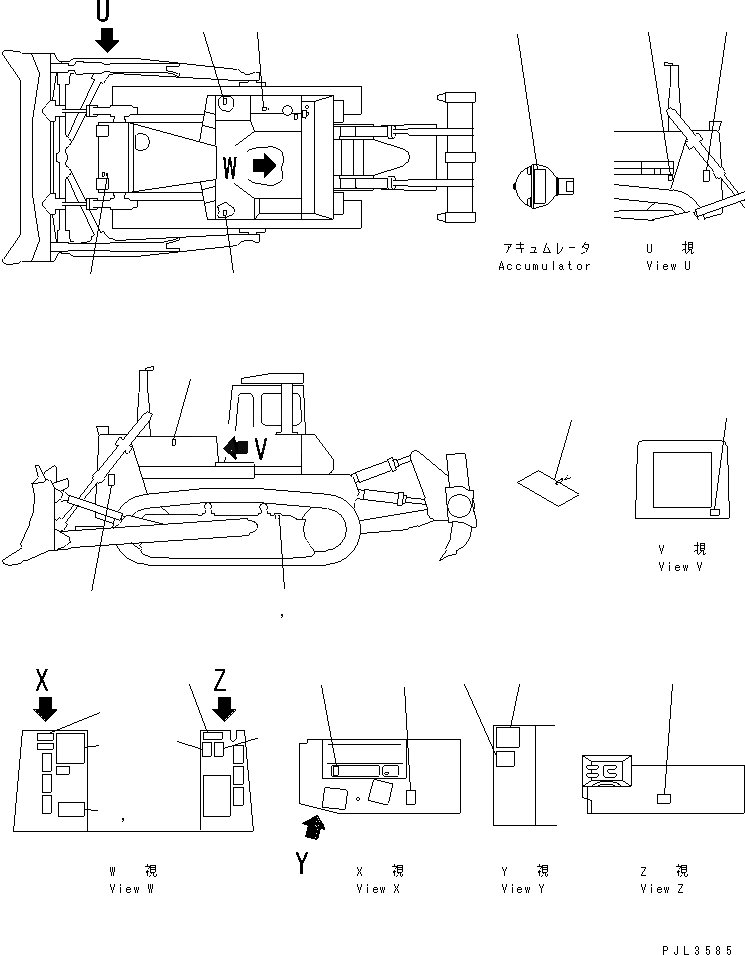 U

W

アキュムレータ
Accumulator

U 視
View U

V

V 視
View V

X

Z

Y

W 視
View W

X 視
View X

Y 視
View Y

Z 視
View Z

PJL3585