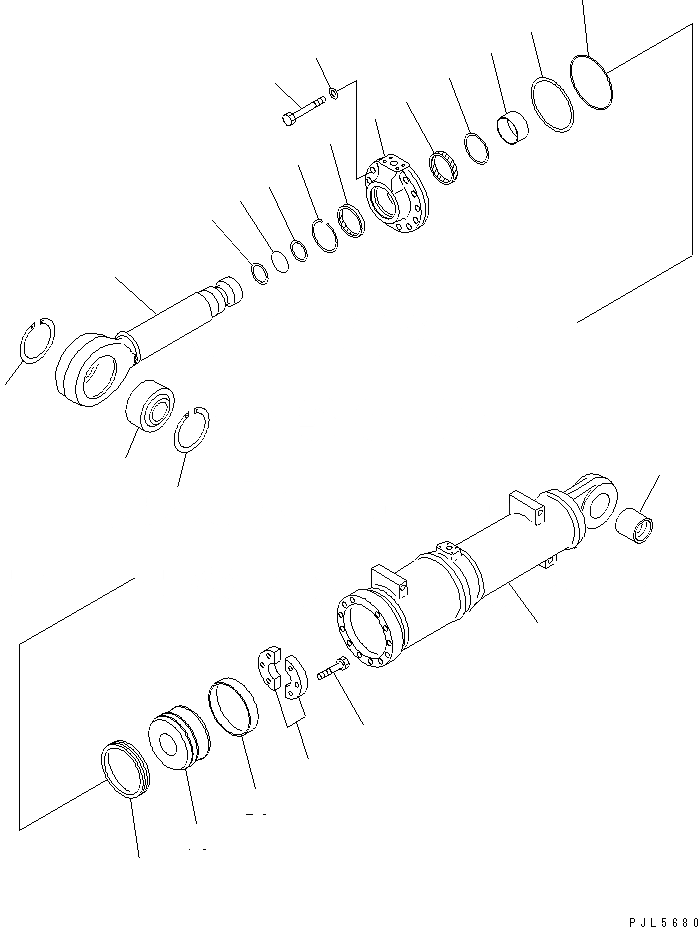 PJL5680