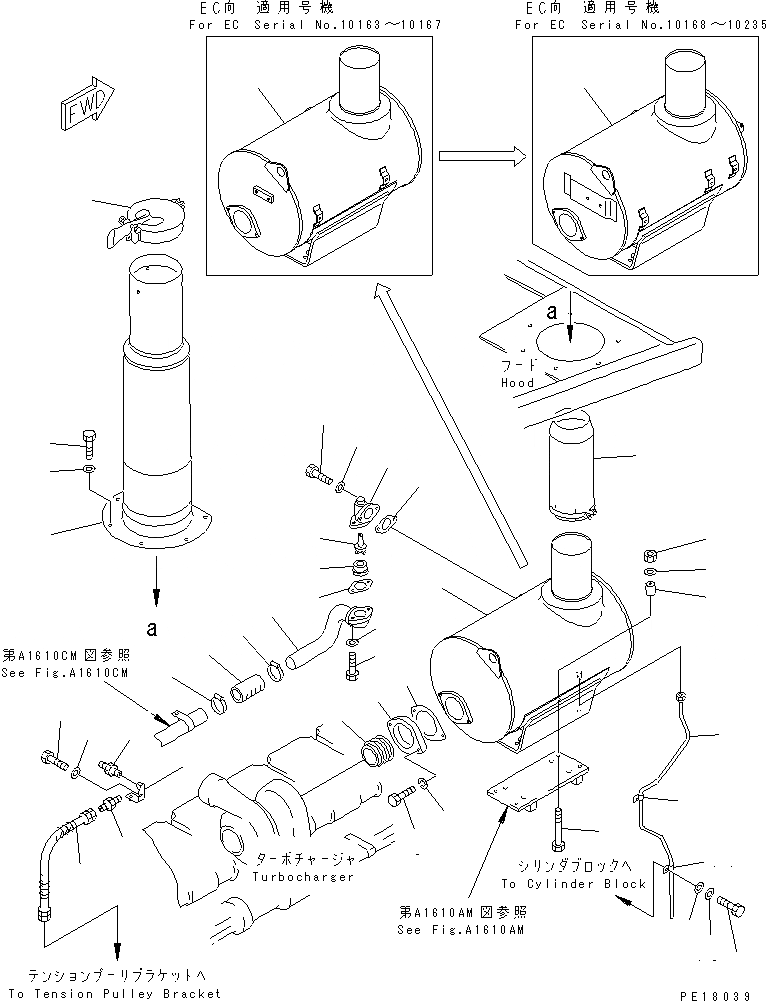 EC向 適用号機
For EC Serial No.10163～10167

EC向 適用号機
For EC Serial No.10168～10235

FWD

a

フード
Hood

a

第A1610CM図参照
See Fig.A1610CM

ターボチャージャ
Turbocharger

シリンダブロックへ
To Cylinder Block

第A1610AM図参照
See Fig.A1610AM

テンションプーリブラケットへ
To Tension Pulley Bracket

PE18039