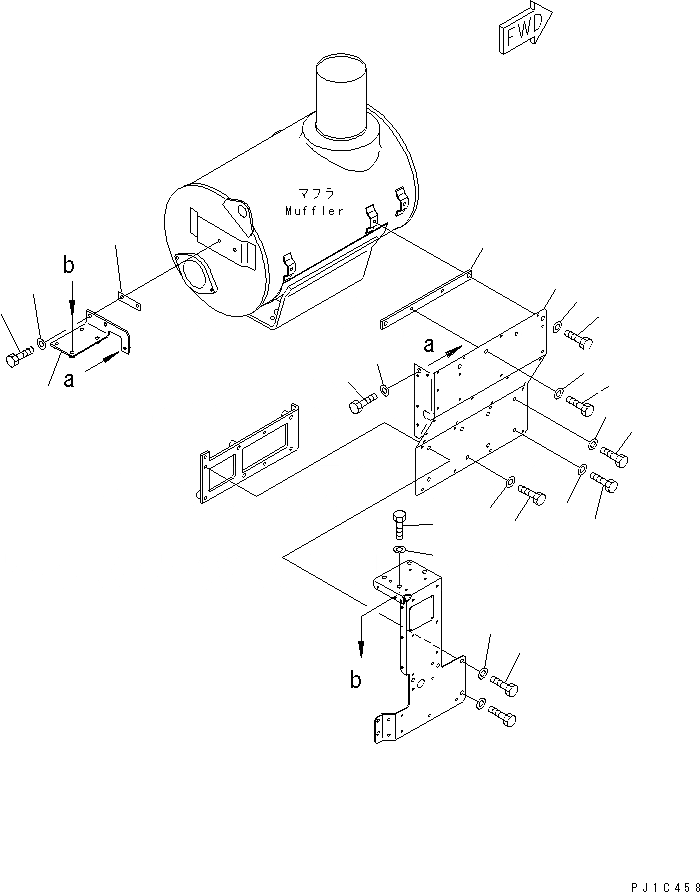 FWD

マフラ
Muffler

b

a

a

b

PJ1C458