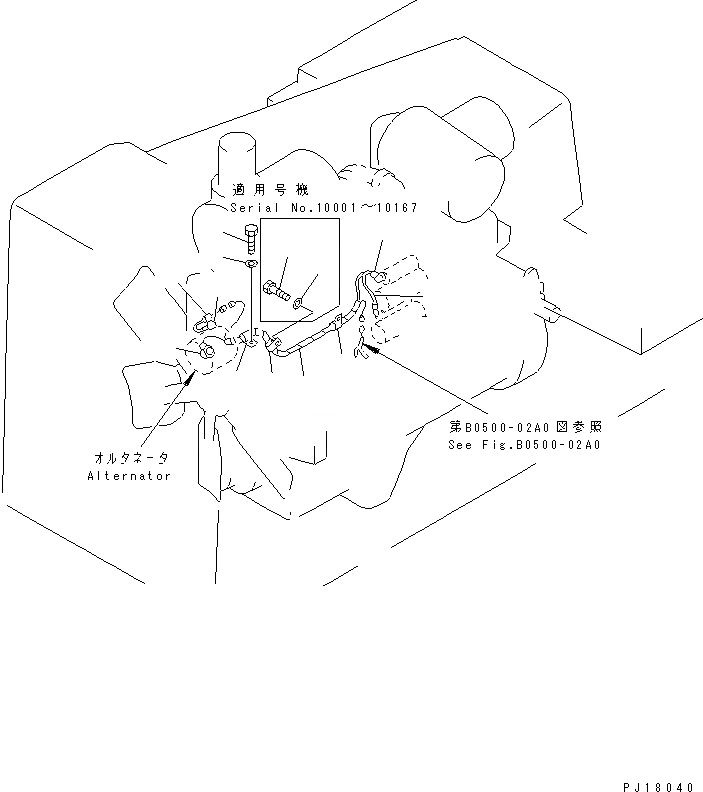 適用号機
Serial No.10001～10167

第B0500-02A0図参照
See Fig.B0500-02A0

オルタネータ
Alternator

PJ18040