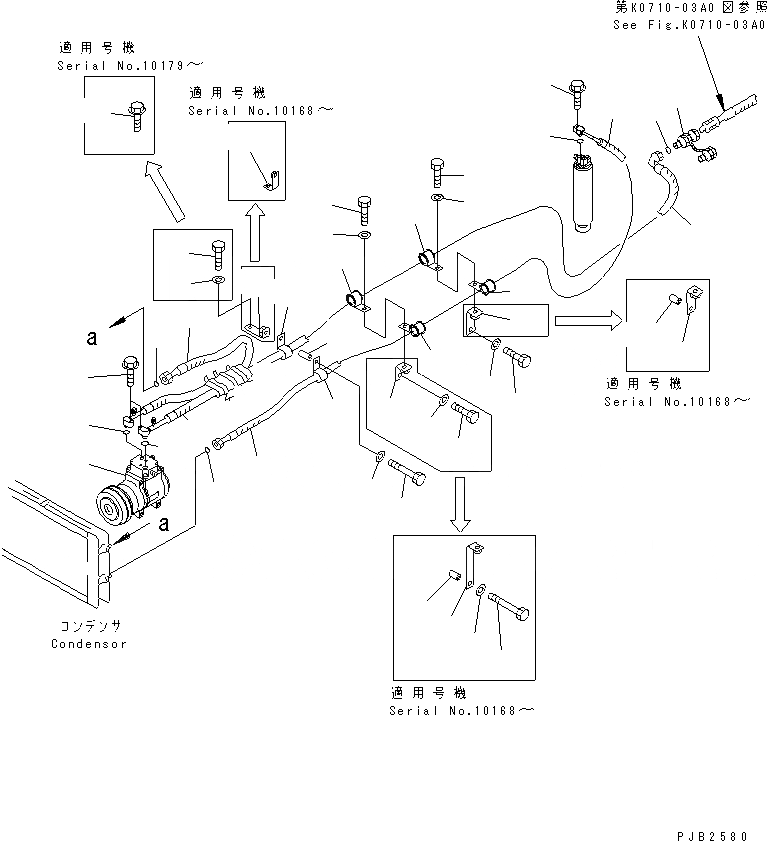 第K0710-03A0図参照
See Fig.K0710-03A0

適用号機
Serial No.10179～

適用号機
Serial No.10168～

a

a

適用号機
Serial No.10168～

コンデンサ
Condensor

適用号機
Serial No.10168～

PJB2580