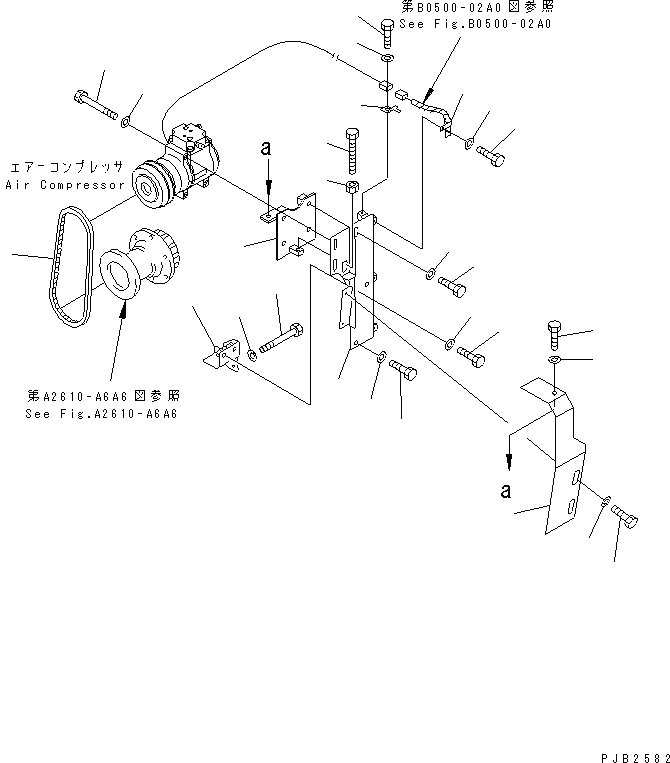 第B0500-02A0図参照
See Fig.B0500-02A0

エアーコンプレッサ
Air Compressor

a

第A2610-A6A6図参照
See Fig.A2610-A6A6

a

PJB2582