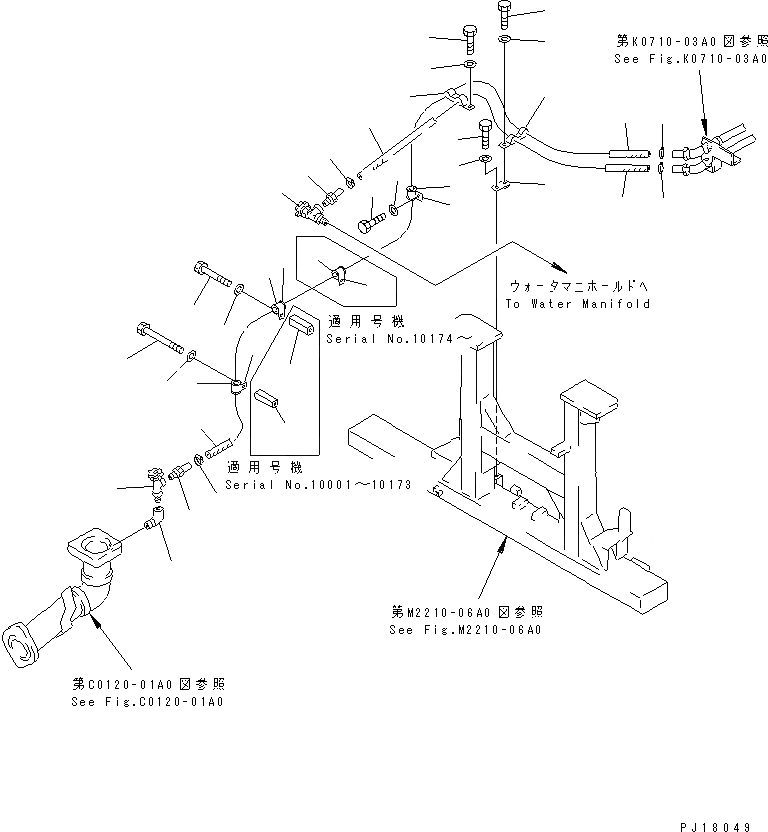 第K0710-03A0図参照
See Fig.K0710-03A0

ウォータマニホールドへ
To Water Manifold

適用号機
Serial No.10174～

適用号機
Serial No.10001～10173

第M2210-06A0図参照
See Fig.M2210-06A0

第C0120-01A0図参照
See Fig.C0120-01A0

PJ18049