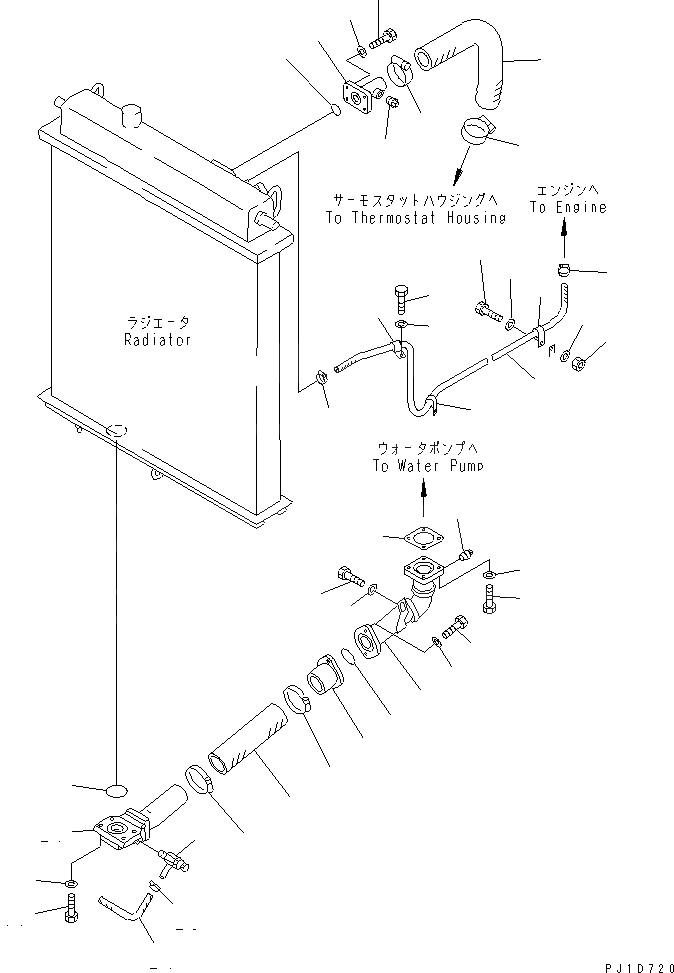 サーモスタットハウジングへ
To Thermostat Housing

エンジンへ
To Engine

ラジエータ
Radiator

ウォータポンプへ
To Water Pump

PJ1D720