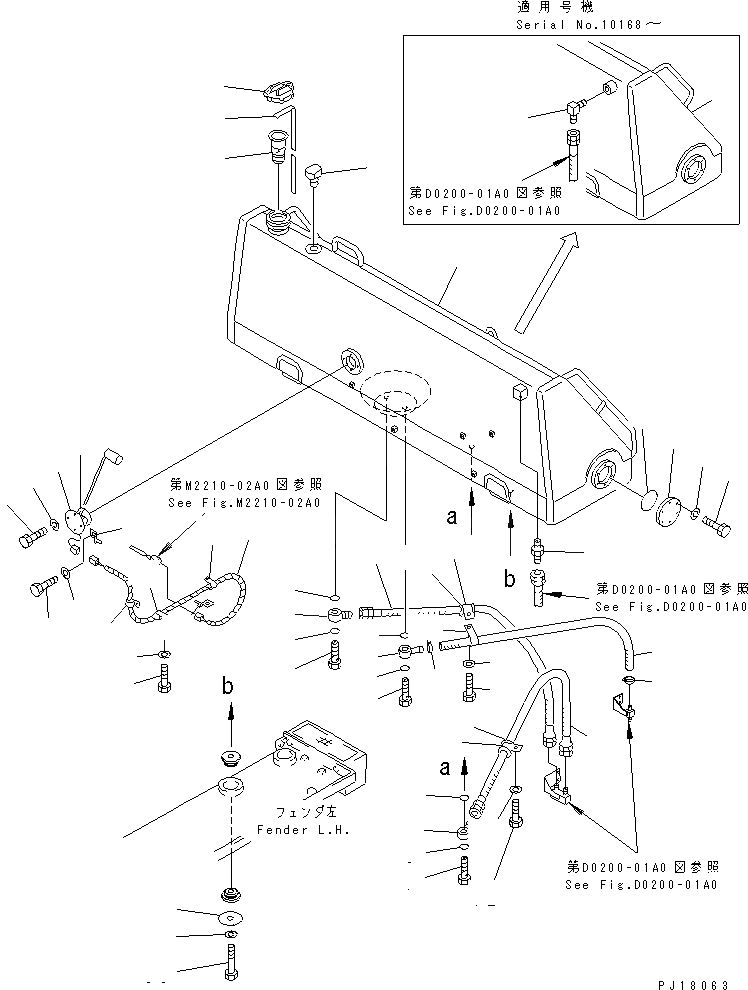 適用号機
Serial No.10168～

第D0200-01A0図参照
See Fig.D0200-01A0

第M2210-02A0図参照
See Fig.M2210-02A0

a

b

第D0200-01A0図参照
See Fig.D0200-01A0

b

a

フェンダ左
Fender L.H.

第D0200-01A0図参照
See Fig.D0200-01A0

PJ18063