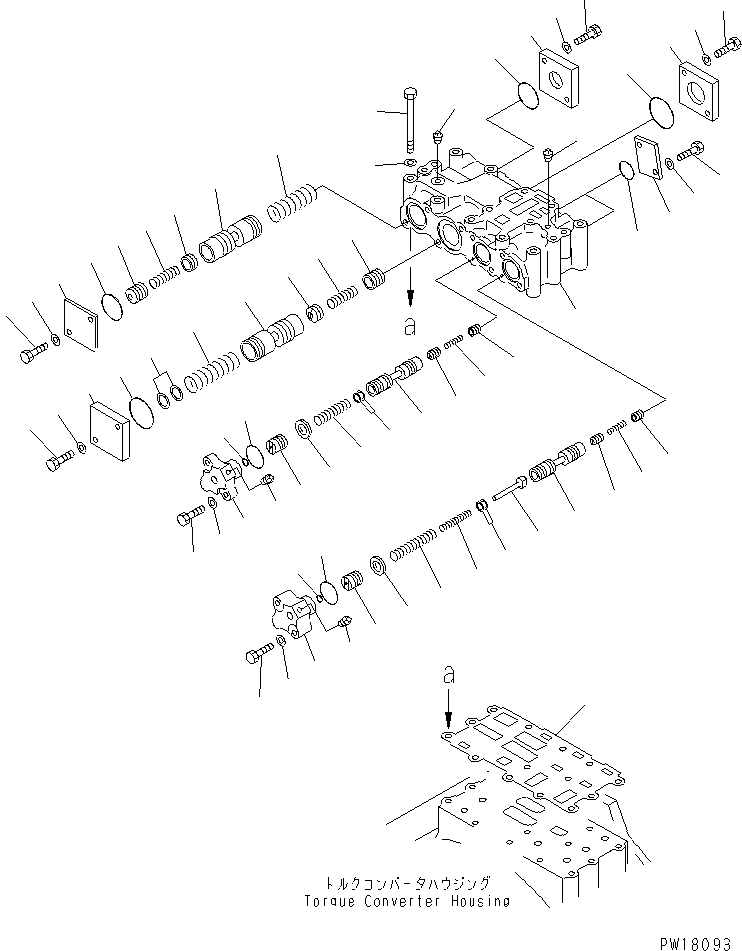 a

a

トルクコンバータハウジング
Torque Converter Housing

PW18093