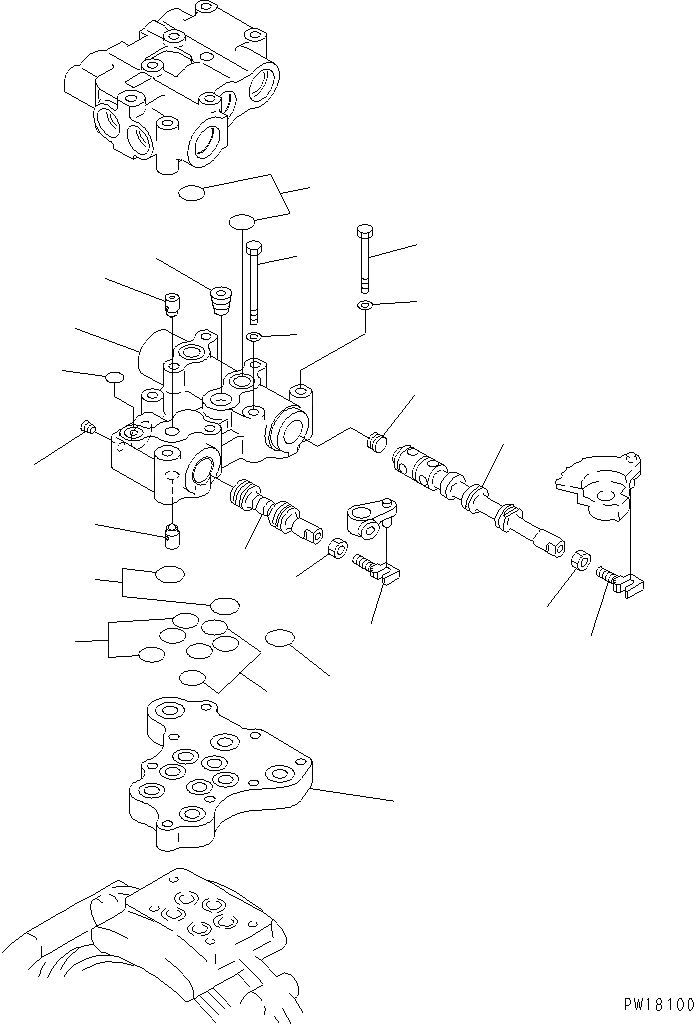 PW18100