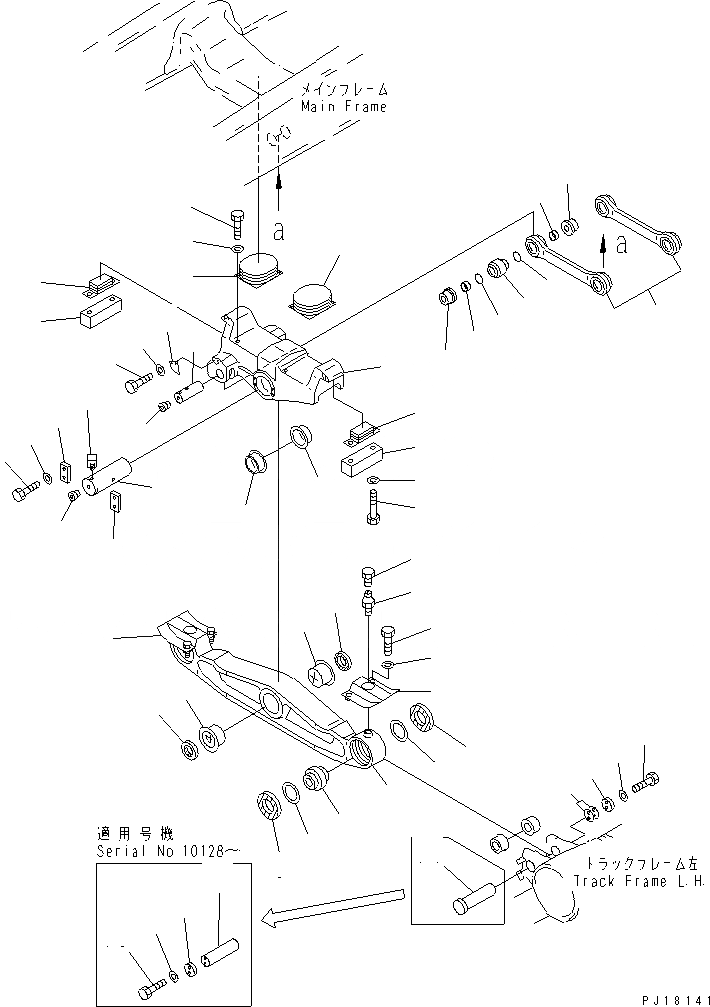 メインフレーム
Main Frame

a

a

適用号機
Serial No 10128～

トラックフレーム左
Track Frame L.H.

PJ18141