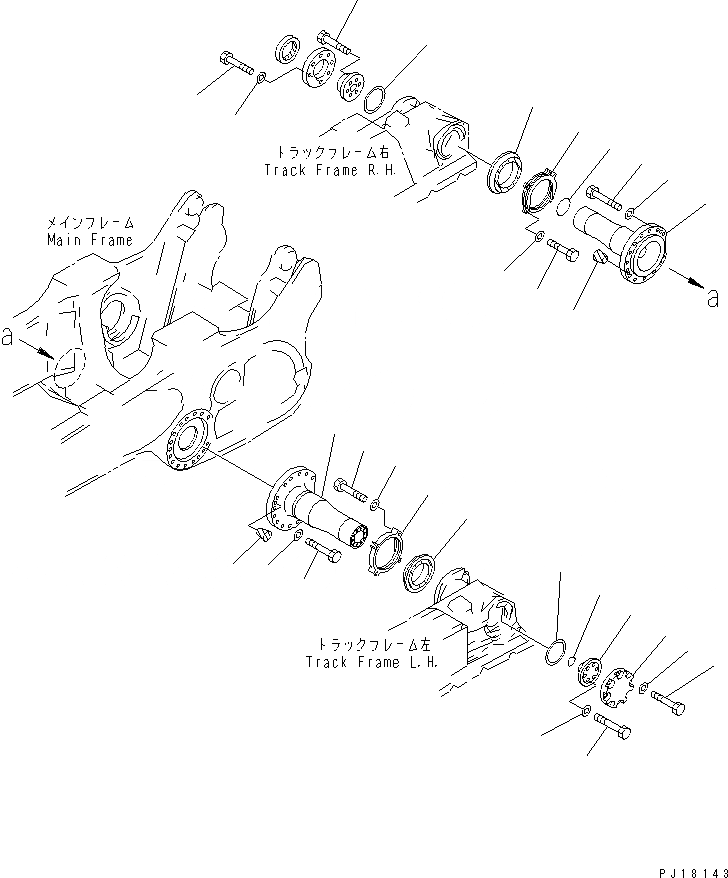 トラックフレーム右
Track Frame R.H.

メインフレーム
Main Frame

a

a

トラックフレーム左
Track Frame L.H.

PJ18143