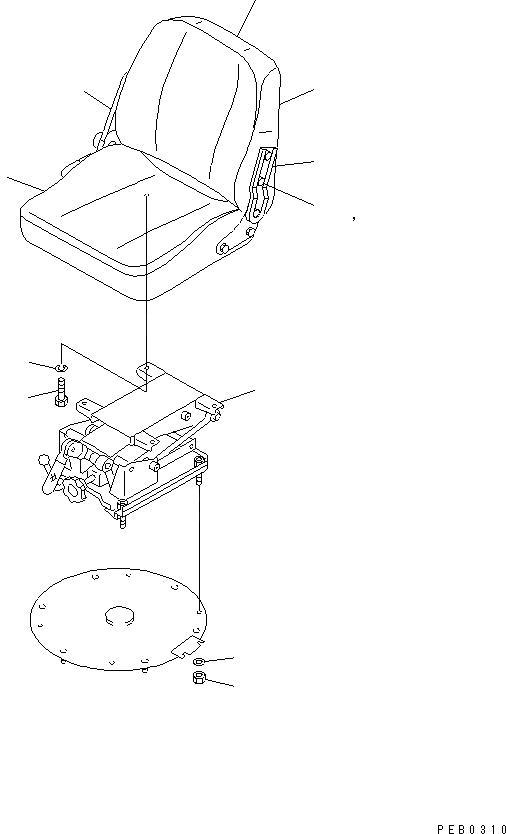 PEB0310