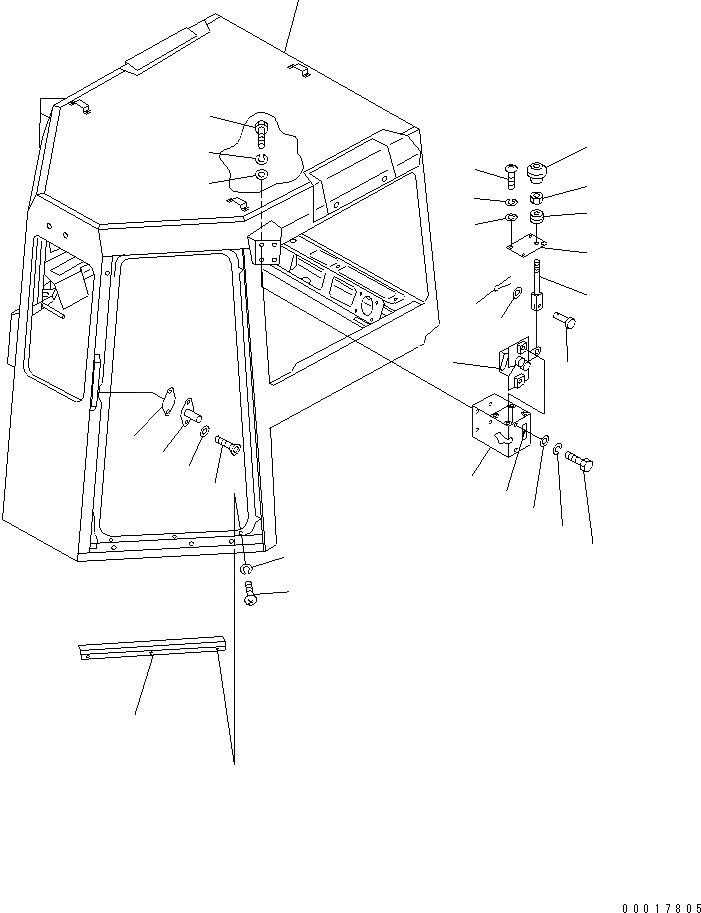 00017805