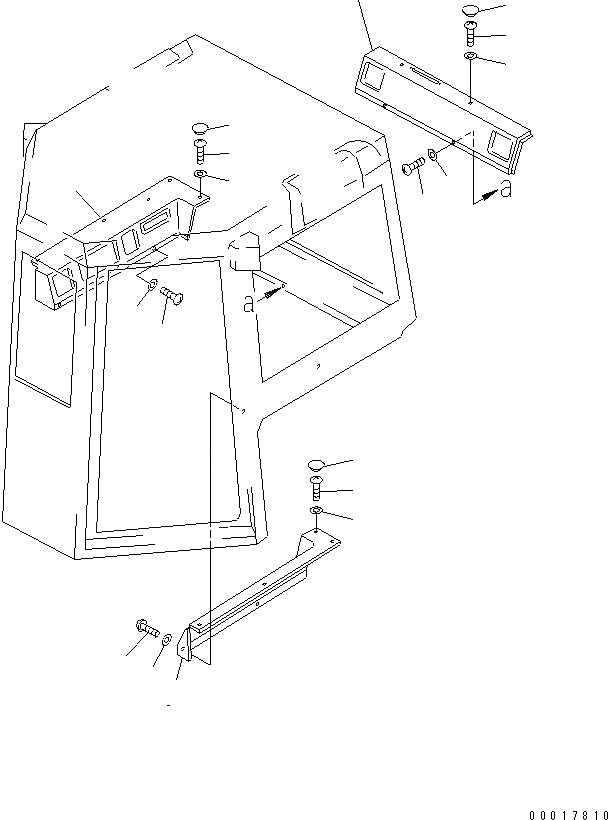 a
a
00017810