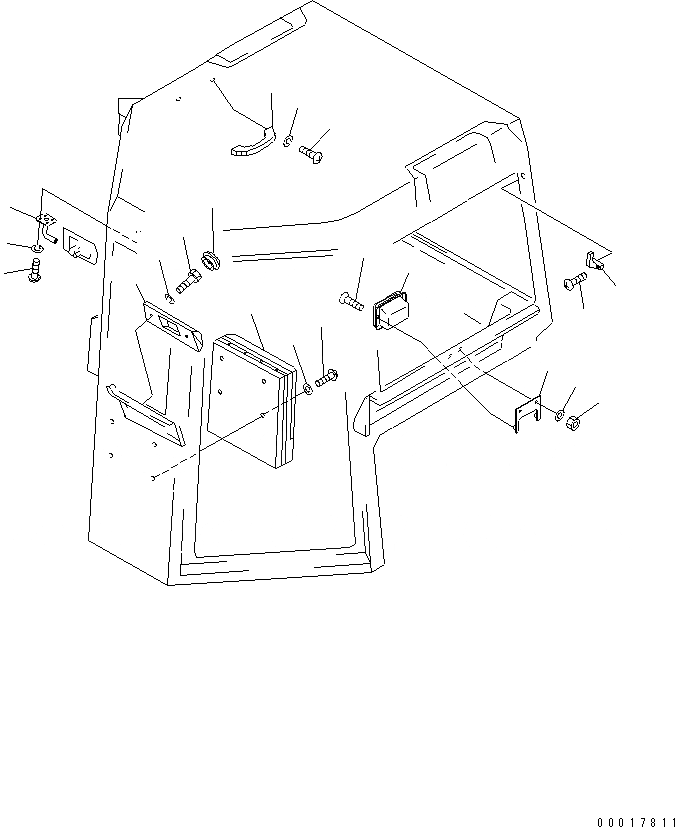 00017811