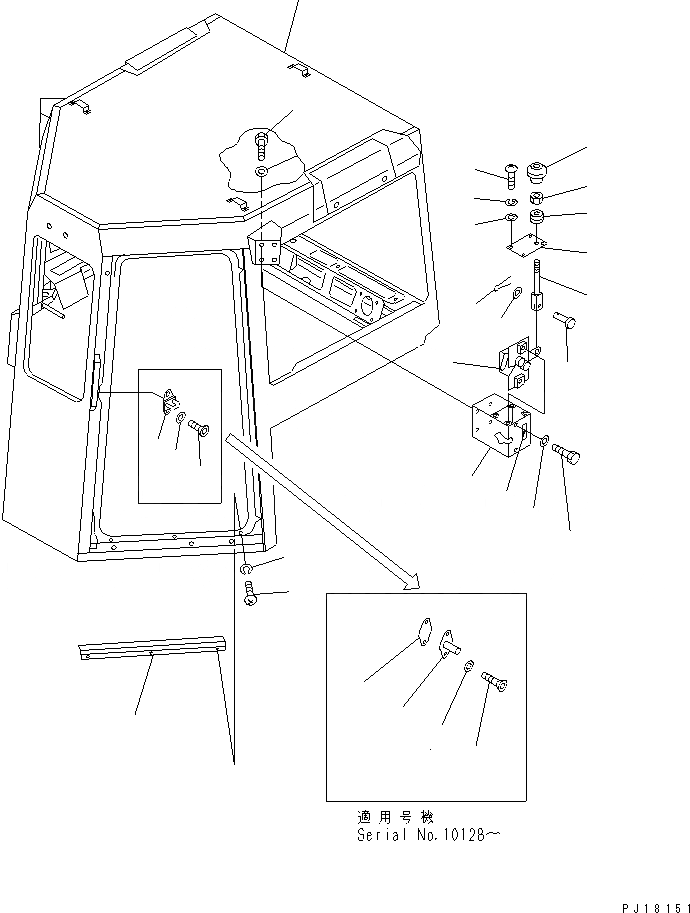 適用号機
Serial No.10128～

PJ18151