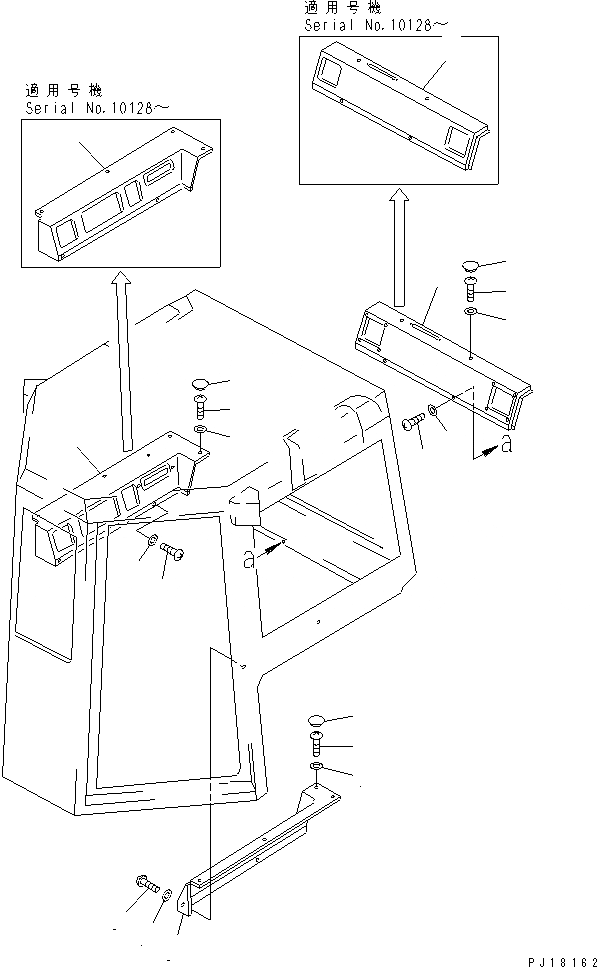 適用号機
Serial No.10128～

適用号機
Serial No.10128～

a

a

PJ18182