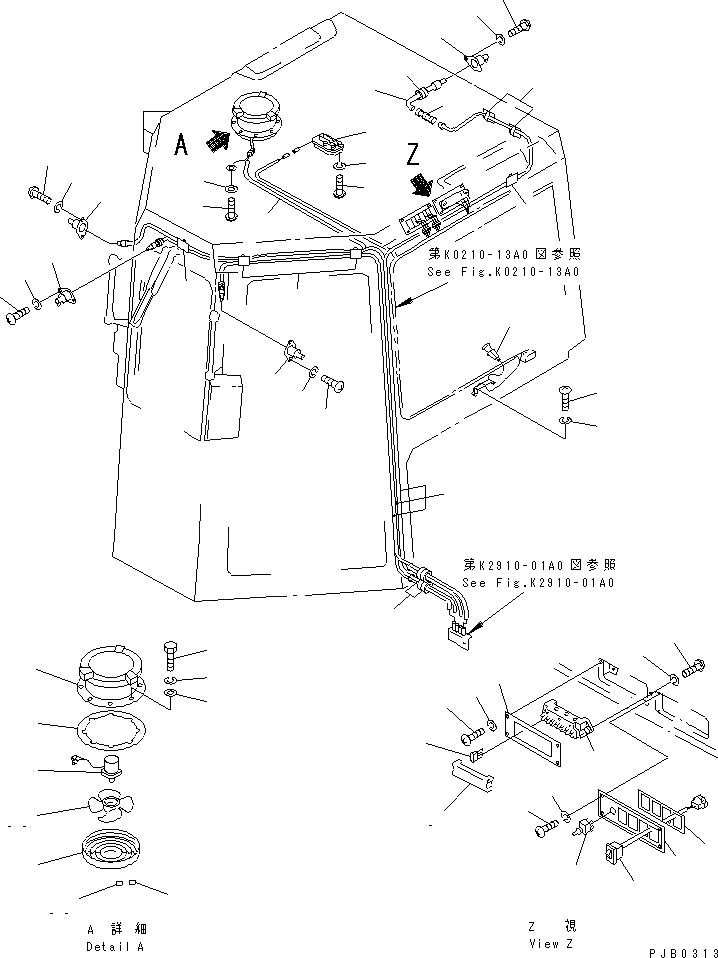 A

Z

第K0210-13A0図参照
See Fig.K0210-13A0

第K2910-01A0図参照
See Fig.K2910-01A0

A 詳 細
Detail A

Z 視
View Z

PJB0313