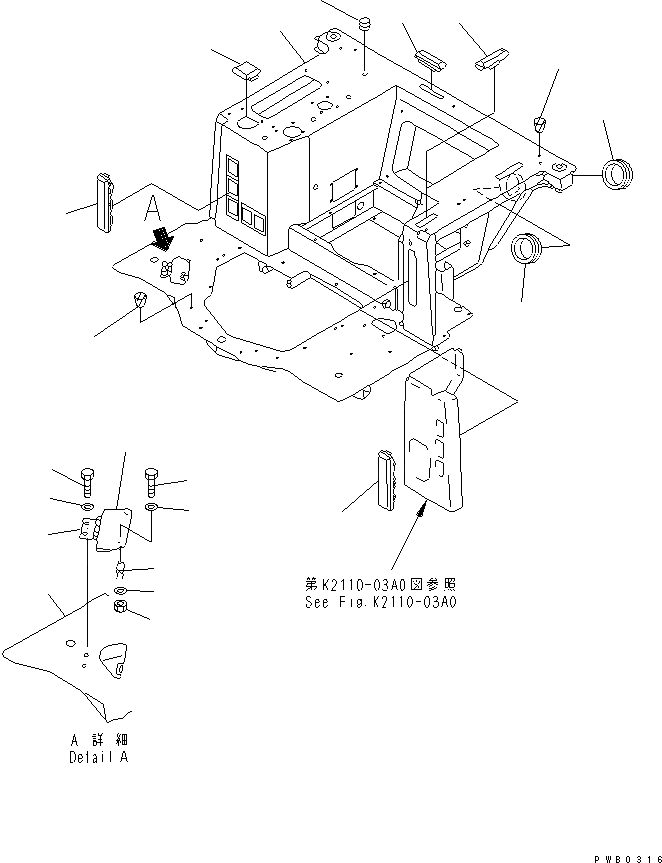 A

第K2110-03A0図参照
See Fig.K2110-03A0

A 詳 細
Detail A

PWB0316