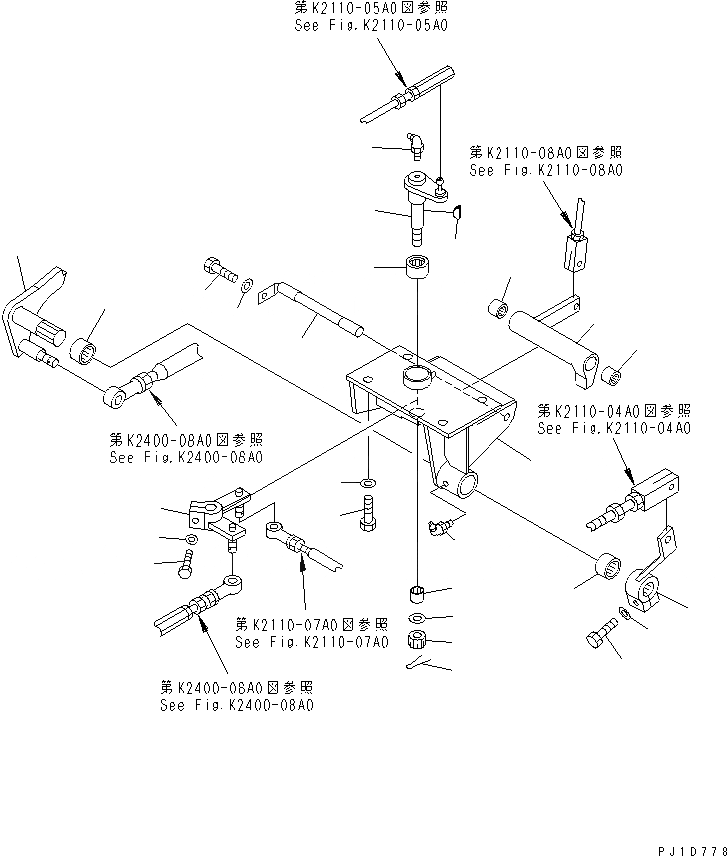 第K2110-05A0図参照
See Fig.K2110-05A0

第K2110-08A0図参照
See Fig.K2110-08A0

第K2110-04A0図参照
See Fig.K2110-04A0

第K2400-08A0図参照
See Fig.K2400-08A0

第K2110-07A0図参照
See Fig.K2110-07A0

第K2400-08A0図参照
See Fig.K2400-08A0

PJ1D778