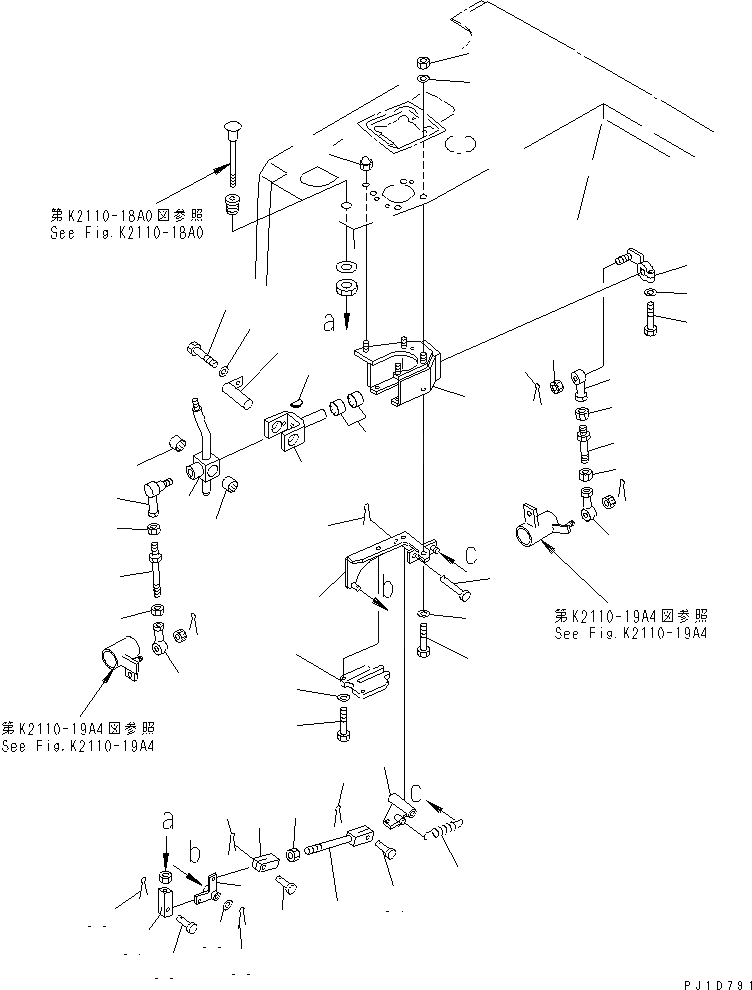 第K2110-18A0図参照
See Fig.K2110-18A0

a

C

b

第K2110-19A4図参照
See Fig.K2110-19A4

第K2110-19A4図参照
See Fig.K2110-19A4

C

a

b

PJ1D791