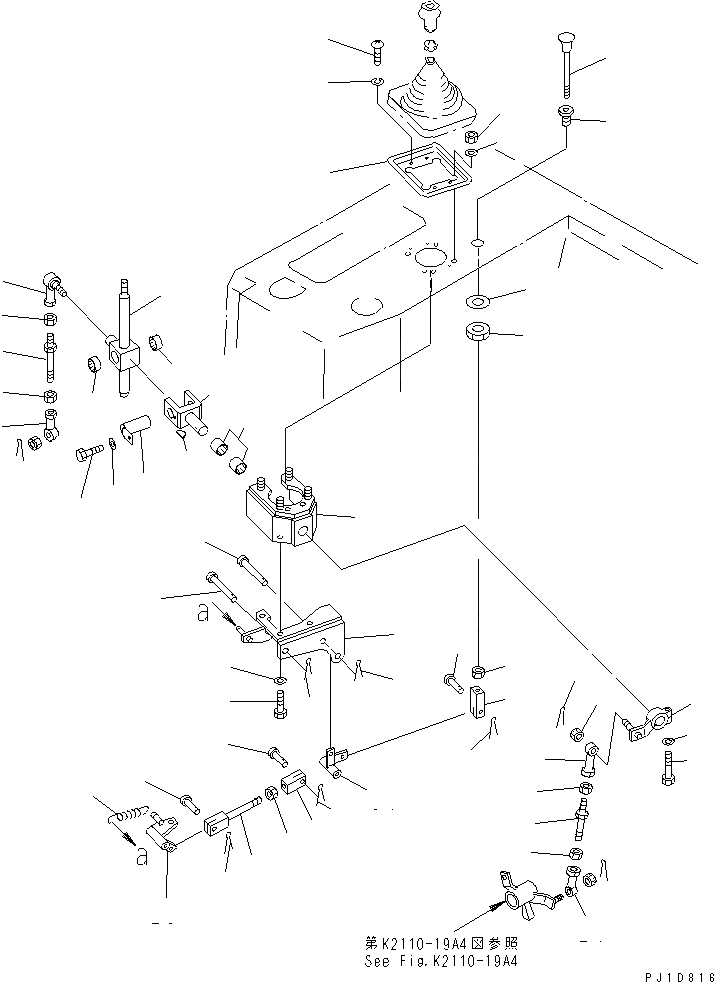 a

a

第K2110-19A4図参照
See Fig.K2110-19A4

PJ1D816