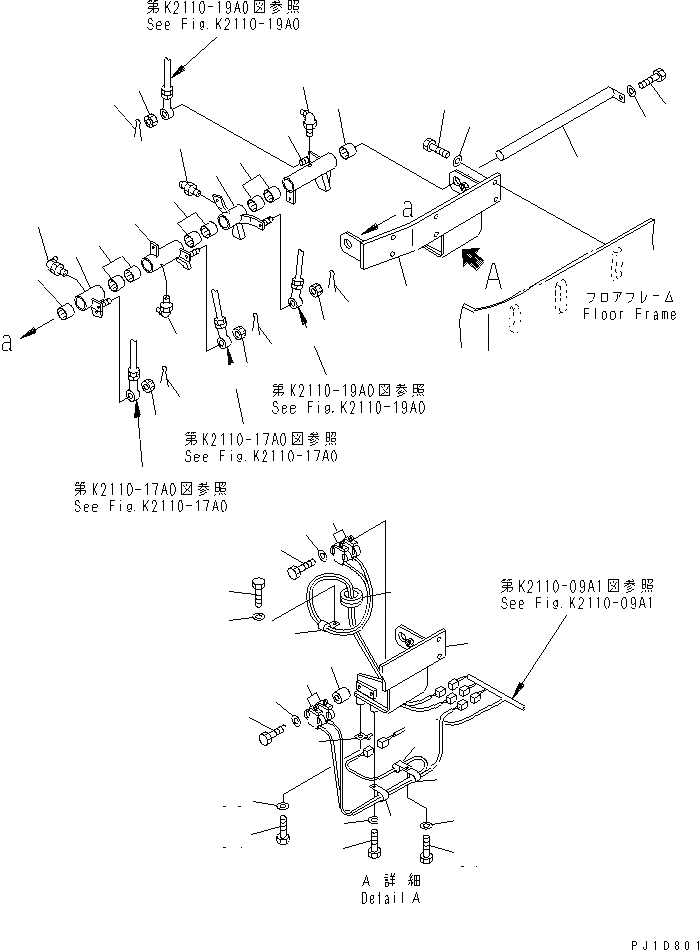 第K2110-19A0図参照
See Fig.K2110-19A0

a

A

フロアフレーム
Floor Frame

a

第K2110-19A0図参照
See Fig.K2110-19A0

第K2110-17A0図参照
See Fig.K2110-17A0

第K2110-17A0図参照
See Fig.K2110-17A0

第K2110-09A1図参照
See Fig.K2110-09A1

A 詳細
Detail A

PJ1D801