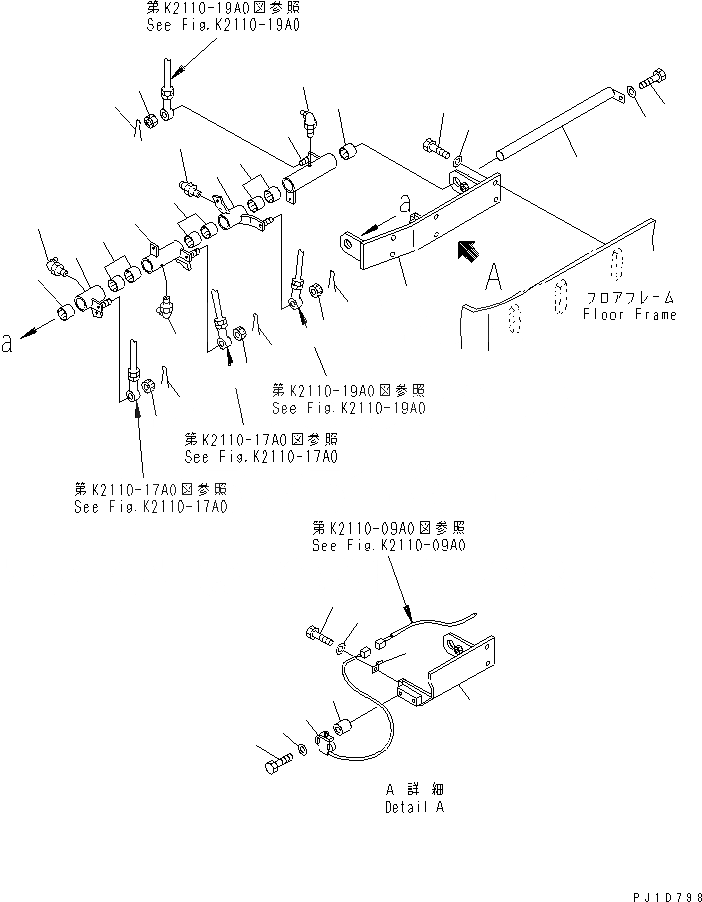 第K2110-19A0図参照
See Fig.K2110-19A0

a

A

フロアフレーム
Floor Frame

a

第K2110-19A0図参照
See Fig.K2110-19A0

第K2110-17A0図参照
See Fig.K2110-17A0

第K2110-17A0図参照
See Fig.K2110-17A0

第K2110-09A0図参照
See Fig.K2110-09A0

A 詳細
Detail A

PJ1D798