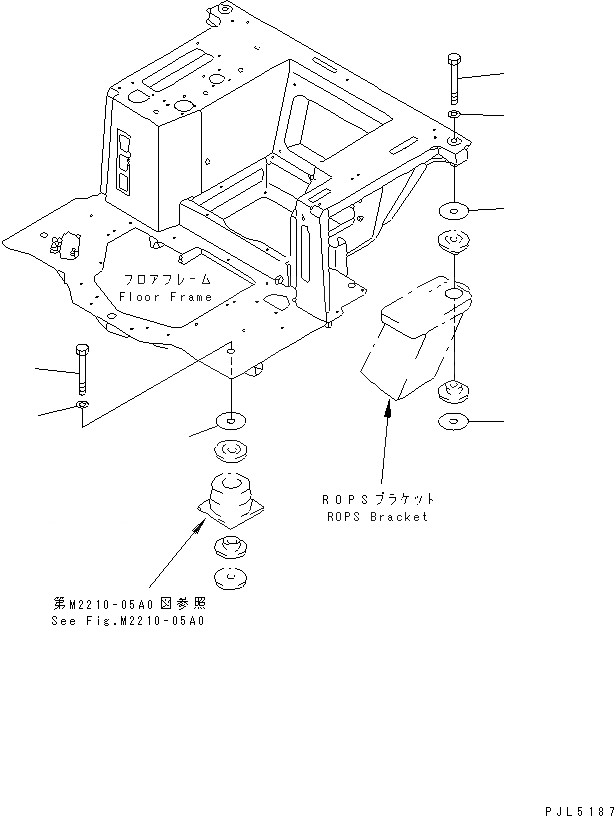 フロアフレーム
Floor Frame

ROPSブラケット
ROPS Bracket

第M2210-05A0図参照
See Fig.M2210-05A0

PJL5187