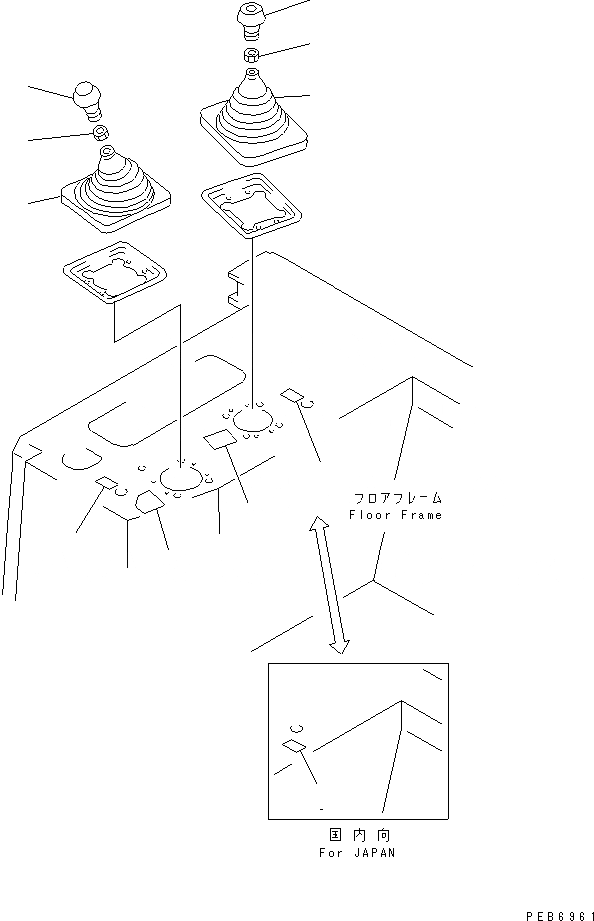 フロアフレーム
Floor Frame

国内向
For JAPAN

PEB6961