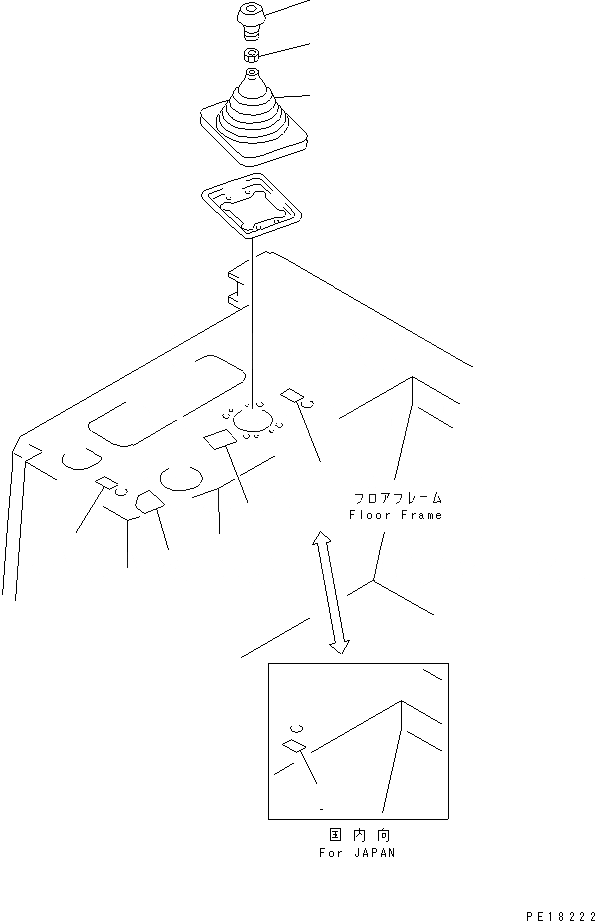 フロアフレーム
Floor Frame

国内向
For JAPAN

PE18222