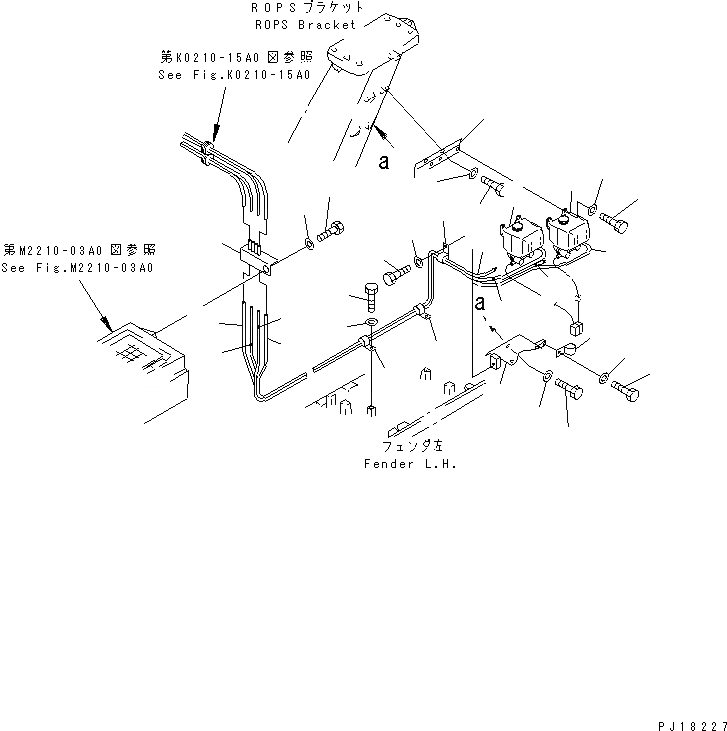 ROPSブラケット
ROPS Bracket

第K0210-15A0 図参照
See Fig.K0210-15A0

a

第M2210-03A0 図参照
See Fig.M2210-03A0

a

フェンダ左
Fender L.H.

PJ18227