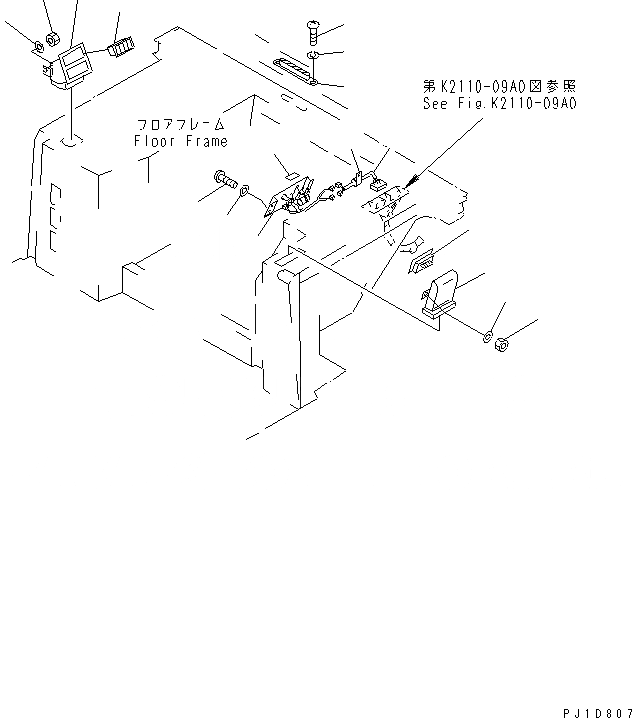 第K2110-09A0図参照
See Fig.K2110-09A0

フロアフレーム
Floor Frame

PJ1D807