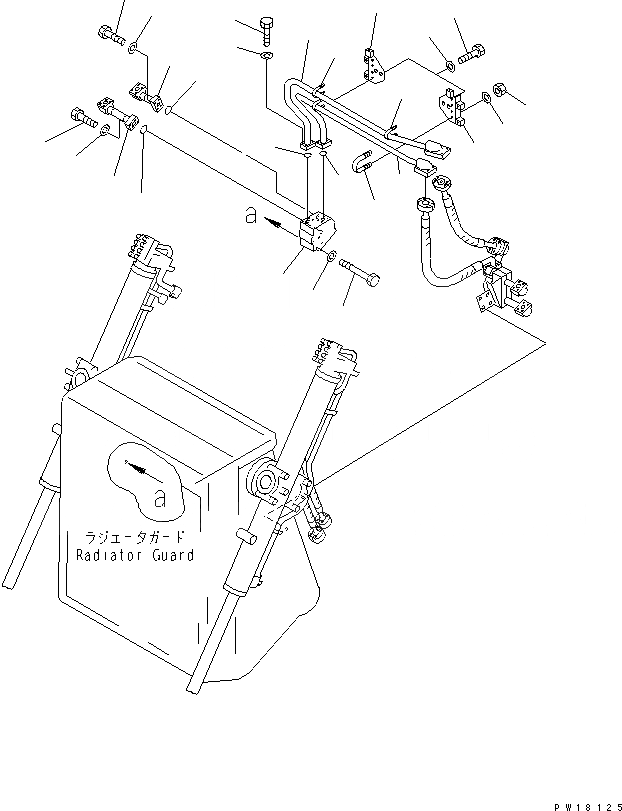 a

a

ラジエータガード
Radiator Guard

PW18125